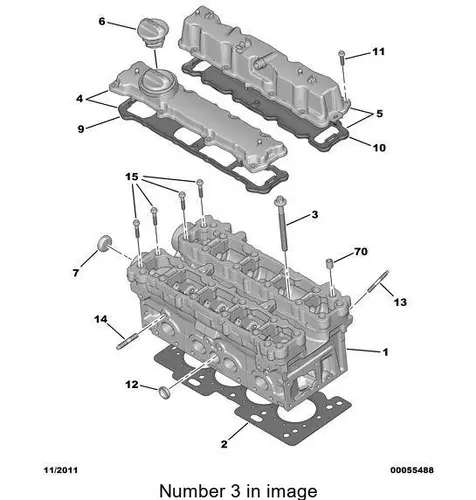 6
11
4
5
9
10
15
3
70
7
13
14
1
12
2

11/2011
00055488

Number 3 in image