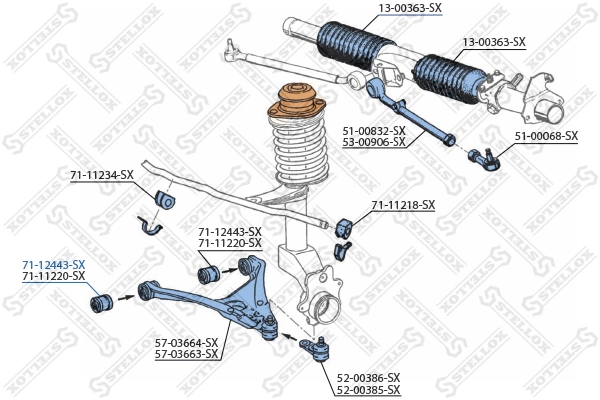 13-00363-SX
13-00363-SX
51-00832-SX
53-00906-SX
51-00068-SX
71-11234-SX
71-11218-SX
71-12443-SX
71-11220-SX
71-12443-SX
71-11220-SX
57-03664-SX
57-03663-SX
52-00386-SX
52-00385-SX
STELLOX