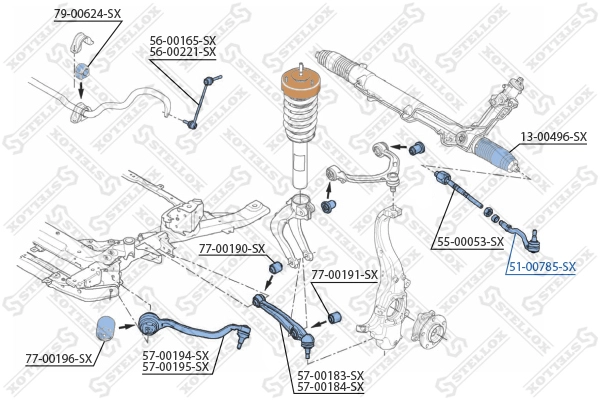 79-00624-SX
56-00165-SX
56-00221-SX
13-00496-SX
55-00053-SX
51-00785-SX
77-00190-SX
77-00191-SX
77-00196-SX
57-00194-SX
57-00195-SX
57-00183-SX
57-00184-SX
STELLOX