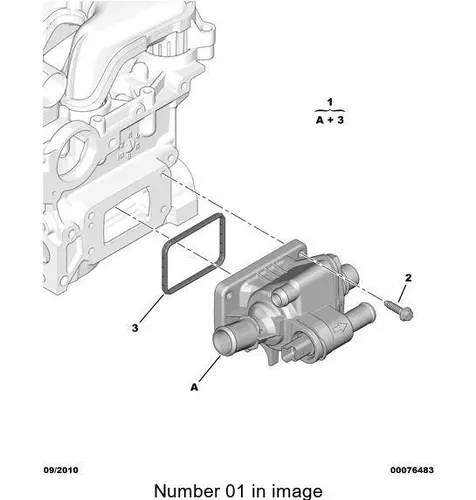 1
A + 3

2

3

A

09/2010

00076483

Number 01 in image