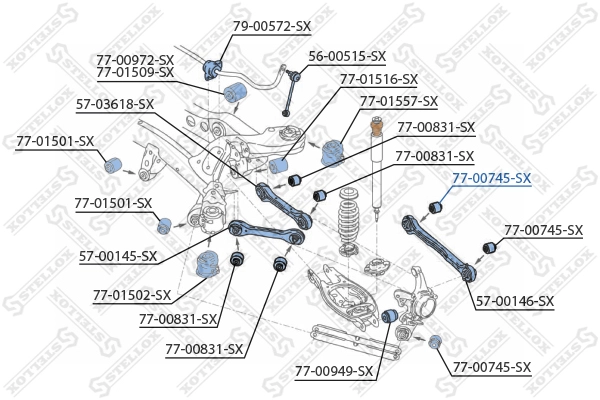 79-00572-SX
77-00972-SX
77-01509-SX
56-00515-SX
77-01516-SX
57-03618-SX
77-01557-SX
77-00831-SX
77-01501-SX
77-00831-SX
77-00745-SX
77-01501-SX
77-00745-SX
57-00145-SX
77-01502-SX
57-00146-SX
77-00831-SX
77-00831-SX
77-00949-SX
77-00745-SX
STELLOX