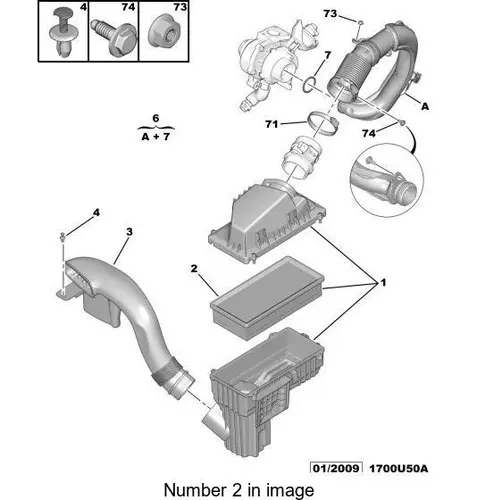 4
74
73
73
7
A
6
A + 7
71
74
4
3
2
1
01/2009
1700U50A
Number 2 in image