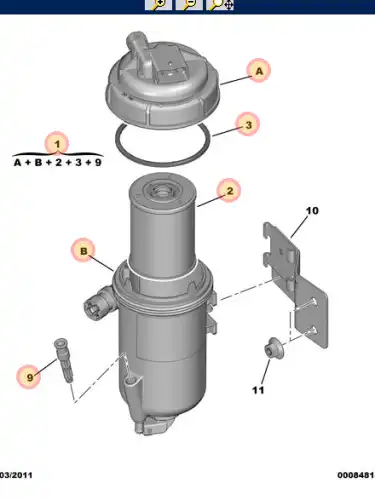 A

3

1

A + B + 2 + 3 + 9

2

10

B

9

11

03/2011

0008481