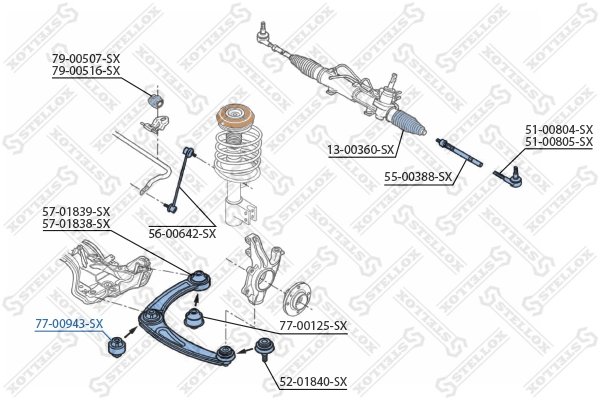 79-00507-SX
79-00516-SX

13-00360-SX

51-00804-SX
51-00805-SX

55-00388-SX

57-01839-SX
57-01838-SX

56-00642-SX

77-00943-SX

77-00125-SX

52-01840-SX

STELLOX