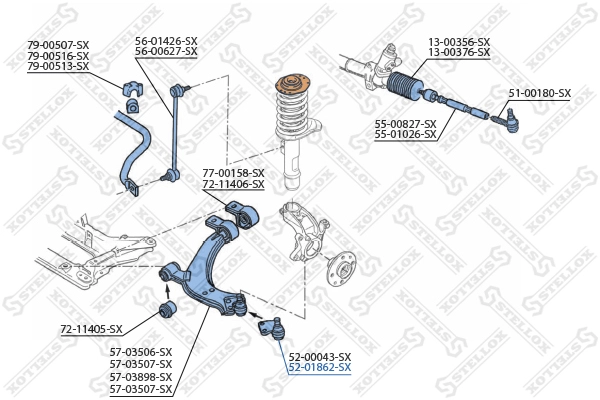 79-00507-SX
79-00516-SX
79-00513-SX

56-01426-SX
56-00627-SX

13-00356-SX
13-00376-SX

51-00180-SX

55-00827-SX
55-01026-SX

77-00158-SX
72-11406-SX

72-11405-SX

57-03506-SX
57-03507-SX
57-03898-SX
57-03507-SX

52-00043-SX
52-01862-SX

STELLOX