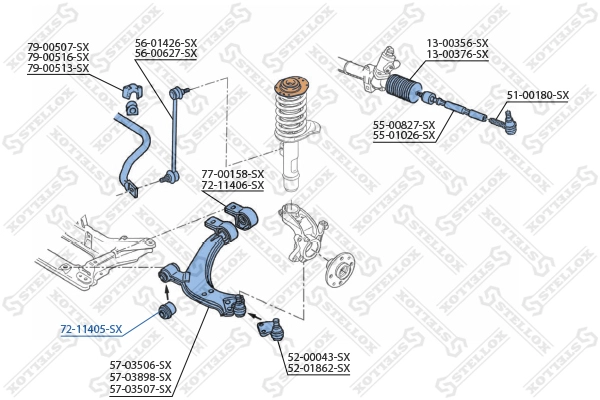 79-00507-SX
79-00516-SX
79-00513-SX

56-01426-SX
56-00627-SX

13-00356-SX
13-00376-SX

51-00180-SX

55-00827-SX
55-01026-SX

77-00158-SX
72-11406-SX

72-11405-SX

57-03506-SX
57-03898-SX
57-03507-SX

52-00043-SX
52-01862-SX

STELLOX