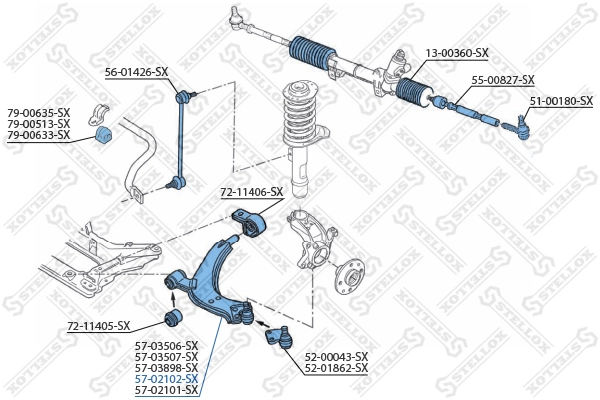 13-00360-SX
56-01426-SX
55-00827-SX
51-00180-SX
79-00635-SX
79-00513-SX
79-00633-SX
72-11406-SX
72-11405-SX
57-03506-SX
57-03507-SX
57-03898-SX
57-02102-SX
57-02101-SX
52-00043-SX
52-01862-SX
STELLOX