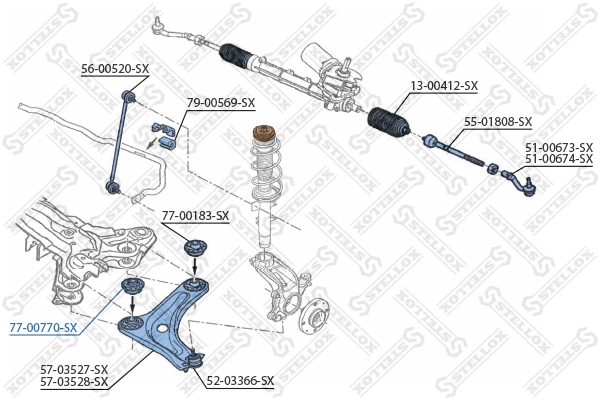 56-00520-SX
79-00569-SX
13-00412-SX
55-01808-SX
51-00673-SX
51-00674-SX
77-00183-SX
77-00770-SX
57-03527-SX
57-03528-SX
52-03366-SX
STELLOX