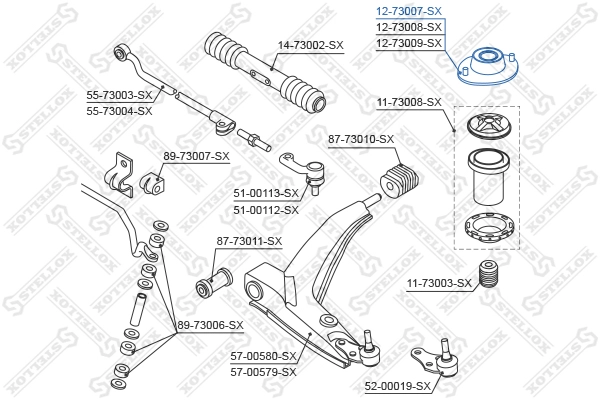 12-73007-SX
12-73008-SX
12-73009-SX
14-73002-SX
55-73003-SX
55-73004-SX
11-73008-SX
87-73010-SX
89-73007-SX
51-00113-SX
51-00112-SX
87-73011-SX
11-73003-SX
89-73006-SX
57-00580-SX
57-00579-SX
52-00019-SX
STELLOX