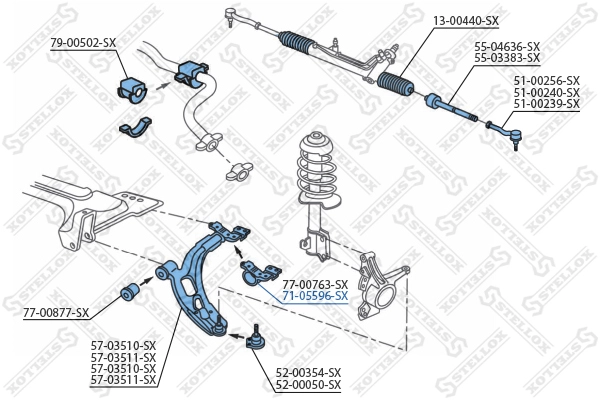 79-00502-SX

13-00440-SX

55-04636-SX
55-03383-SX

51-00256-SX
51-00240-SX
51-00239-SX

77-00763-SX
71-05596-SX

77-00877-SX

57-03510-SX
57-03511-SX
57-03510-SX
57-03511-SX

52-00354-SX
52-00050-SX

STELLOX