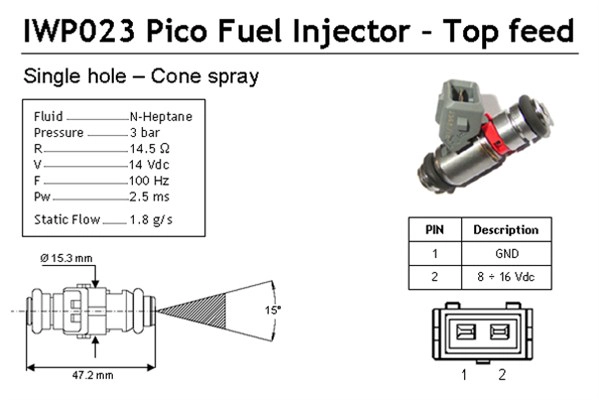 IWP023 Pico Fuel Injector - Top feed

Single hole – Cone spray

Fluid N-Heptane
Pressure 3 bar
R 14.5 Ω
V 14 Vdc
F 100 Hz
Pw 2.5 ms
Static Flow 1.8 g/s

Ø 15.3 mm

15°

47.2 mm

| PIN | Description |
|---|---|
| 1 | GND |
| 2 | 8 ÷ 16 Vdc |

1 2