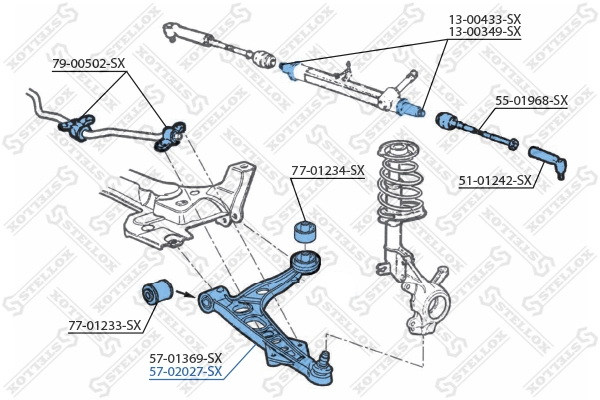 13-00433-SX
13-00349-SX
79-00502-SX
55-01968-SX
77-01234-SX
51-01242-SX
77-01233-SX
57-01369-SX
57-02027-SX
STELLOX