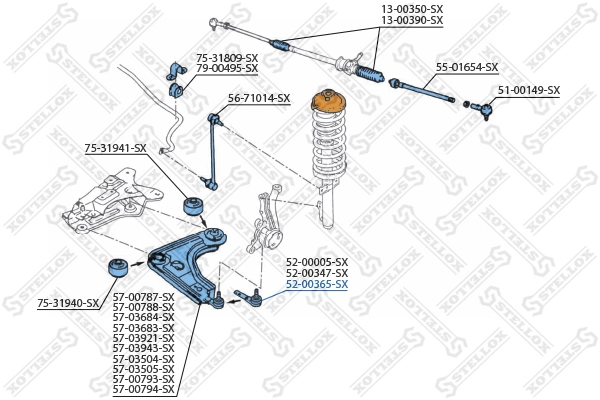 13-00350-SX
13-00390-SX

75-31809-SX
79-00495-SX

55-01654-SX

51-00149-SX

56-71014-SX

75-31941-SX

52-00005-SX
52-00347-SX
52-00365-SX

75-31940-SX

57-00787-SX
57-00788-SX
57-03684-SX
57-03683-SX
57-03921-SX
57-03943-SX
57-03504-SX
57-03505-SX
57-00793-SX
57-00794-SX

STELLOX