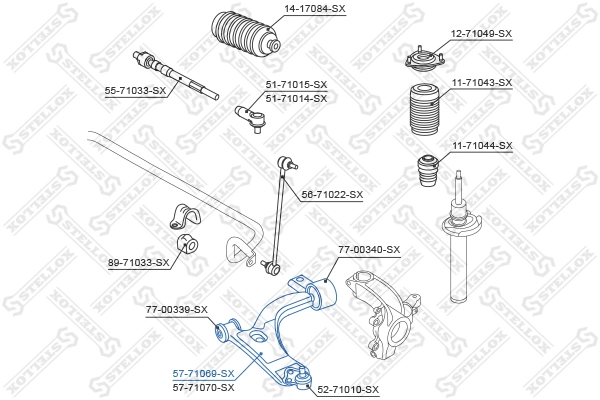 14-17084-SX
12-71049-SX
55-71033-SX
51-71015-SX
51-71014-SX
11-71043-SX
11-71044-SX
56-71022-SX
89-71033-SX
77-00340-SX
77-00339-SX
57-71069-SX
57-71070-SX
52-71010-SX
STELLOX