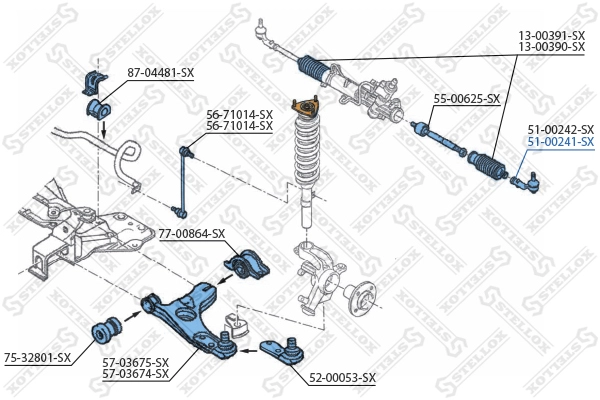 13-00391-SX
13-00390-SX

87-04481-SX

55-00625-SX

56-71014-SX
56-71014-SX

51-00242-SX
51-00241-SX

77-00864-SX

75-32801-SX

57-03675-SX
57-03674-SX

52-00053-SX

STELLOX