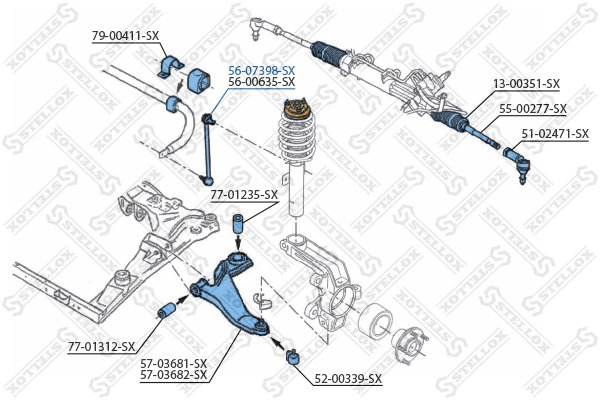 79-00411-SX

56-07398-SX
56-00635-SX

13-00351-SX

55-00277-SX

51-02471-SX

77-01235-SX

77-01312-SX

57-03681-SX
57-03682-SX

52-00339-SX

STELLOX