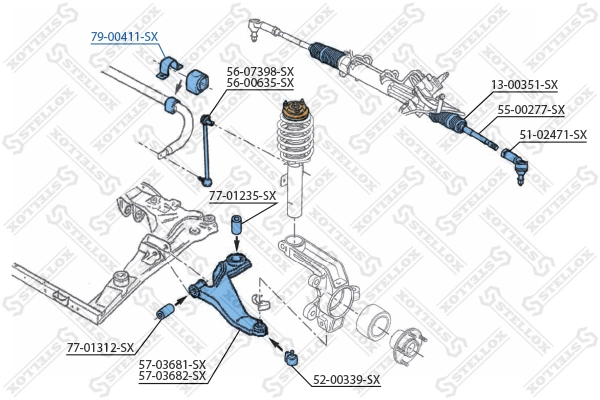 79-00411-SX
56-07398-SX
56-00635-SX
13-00351-SX
55-00277-SX
51-02471-SX
77-01235-SX
77-01312-SX
57-03681-SX
57-03682-SX
52-00339-SX
STELLOX