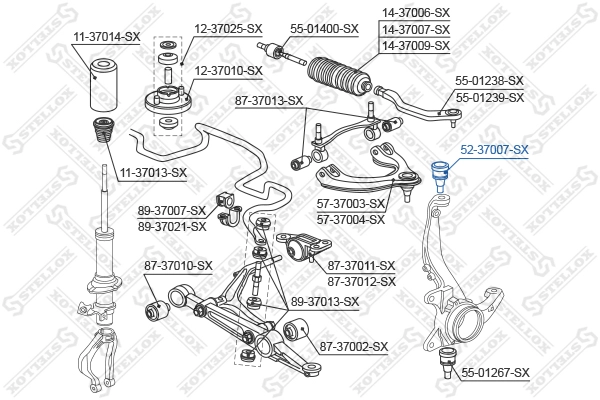 11-37014-SX
12-37025-SX
55-01400-SX
14-37006-SX
14-37007-SX
14-37009-SX
12-37010-SX
55-01238-SX
55-01239-SX
87-37013-SX
52-37007-SX
11-37013-SX
57-37003-SX
57-37004-SX
89-37007-SX
89-37021-SX
87-37010-SX
87-37011-SX
87-37012-SX
89-37013-SX
87-37002-SX
55-01267-SX
STELLOX