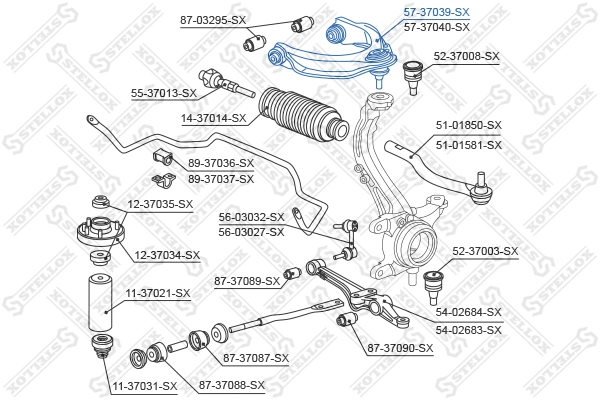 87-03295-SX
57-37039-SX
57-37040-SX
52-37008-SX
55-37013-SX
14-37014-SX
51-01850-SX
51-01581-SX
89-37036-SX
89-37037-SX
12-37035-SX
56-03032-SX
56-03027-SX
12-37034-SX
52-37003-SX
87-37089-SX
11-37021-SX
54-02684-SX
54-02683-SX
87-37090-SX
87-37087-SX
11-37031-SX
87-37088-SX
STELLOX