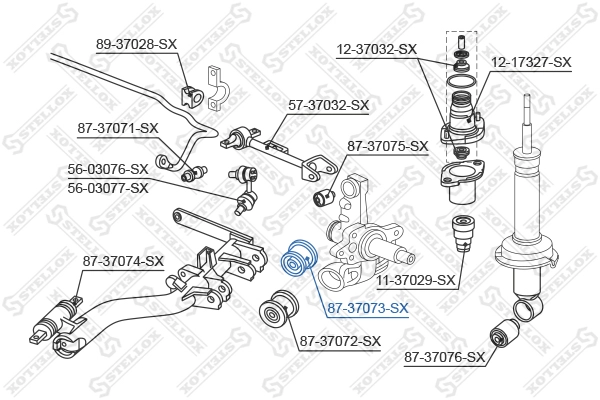 89-37028-SX
12-37032-SX
12-17327-SX
57-37032-SX
87-37071-SX
87-37075-SX
56-03076-SX
56-03077-SX
87-37074-SX
11-37029-SX
87-37073-SX
87-37072-SX
87-37076-SX
STELLOX