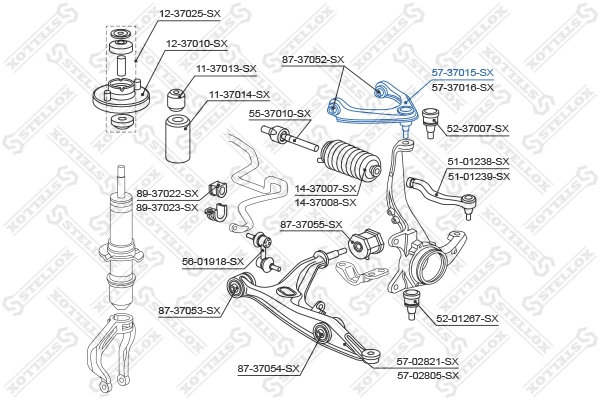 12-37025-SX
12-37010-SX
11-37013-SX
11-37014-SX
87-37052-SX
57-37015-SX
57-37016-SX
55-37010-SX
52-37007-SX
51-01238-SX
51-01239-SX
14-37007-SX
14-37008-SX
89-37022-SX
89-37023-SX
87-37055-SX
56-01918-SX
87-37053-SX
52-01267-SX
87-37054-SX
57-02821-SX
57-02805-SX
STELLOX