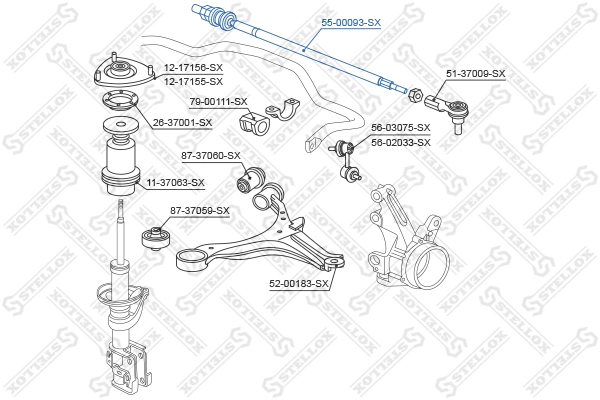 55-00093-SX
12-17156-SX
12-17155-SX
51-37009-SX
79-00111-SX
26-37001-SX
56-03075-SX
56-02033-SX
87-37060-SX
11-37063-SX
87-37059-SX
52-00183-SX
STELLOX