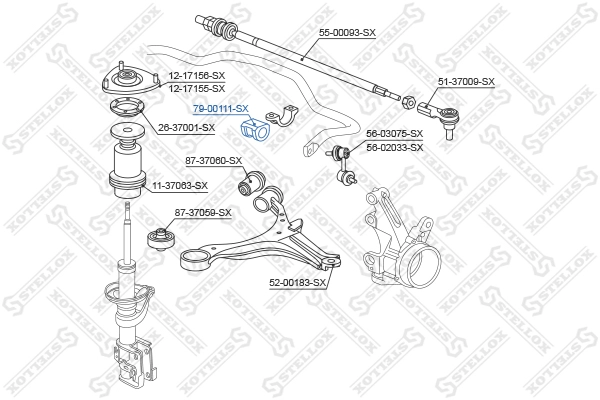 55-00093-SX
12-17156-SX
12-17155-SX
51-37009-SX
79-00111-SX
26-37001-SX
56-03075-SX
56-02033-SX
87-37060-SX
11-37063-SX
87-37059-SX
52-00183-SX
STELLOX