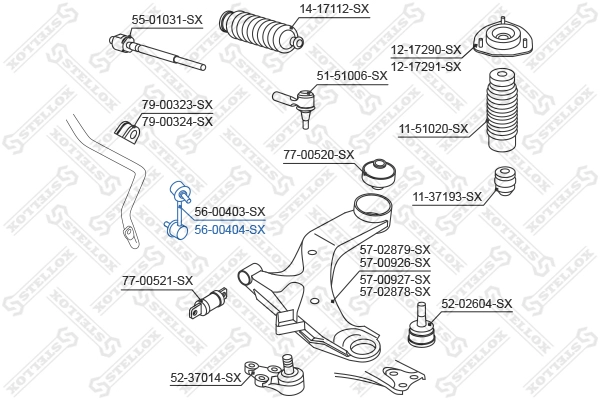 55-01031-SX
14-17112-SX
12-17290-SX
12-17291-SX
51-51006-SX
79-00323-SX
79-00324-SX
11-51020-SX
77-00520-SX
11-37193-SX
56-00403-SX
56-00404-SX
57-02879-SX
57-00926-SX
57-00927-SX
57-02878-SX
77-00521-SX
52-02604-SX
52-37014-SX
STELLOX