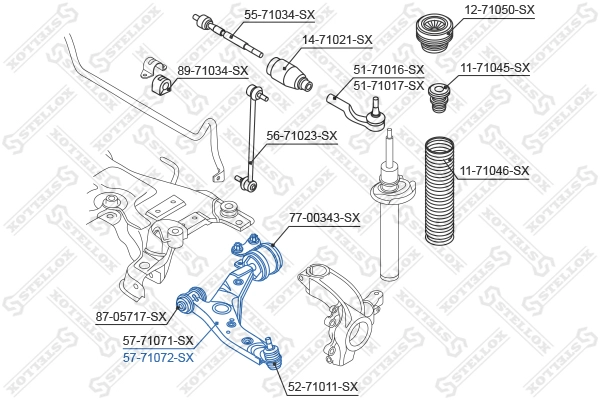 55-71034-SX
12-71050-SX
14-71021-SX
89-71034-SX
51-71016-SX
51-71017-SX
11-71045-SX
56-71023-SX
11-71046-SX
77-00343-SX
87-05717-SX
57-71071-SX
57-71072-SX
52-71011-SX
STELLOX