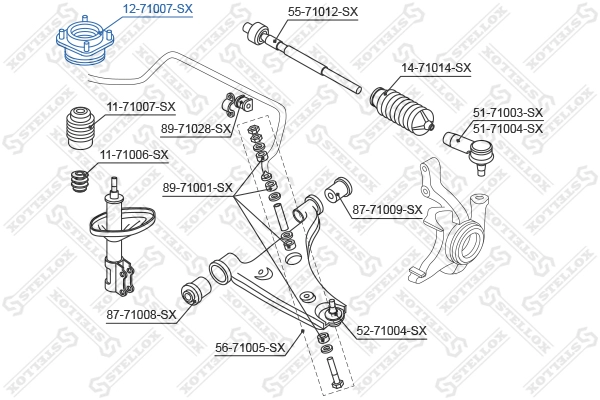 12-71007-SX
55-71012-SX
14-71014-SX
11-71007-SX
89-71028-SX
51-71003-SX
51-71004-SX
11-71006-SX
89-71001-SX
87-71009-SX
87-71008-SX
52-71004-SX
56-71005-SX
STELLOX