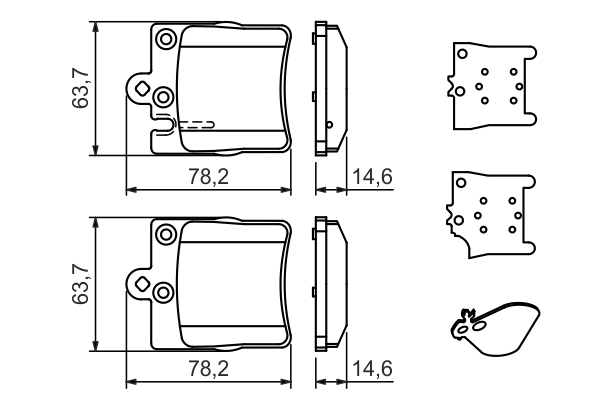 63,7

78,2

14,6

63,7

78,2

14,6