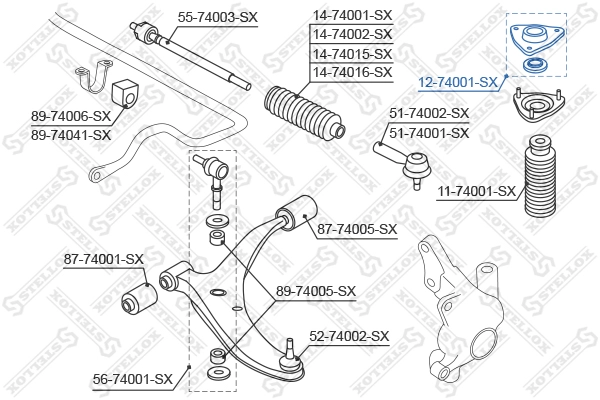 55-74003-SX
14-74001-SX
14-74002-SX
14-74015-SX
14-74016-SX
12-74001-SX
89-74006-SX
89-74041-SX
51-74002-SX
51-74001-SX
11-74001-SX
87-74005-SX
87-74001-SX
89-74005-SX
52-74002-SX
56-74001-SX
STELLOX