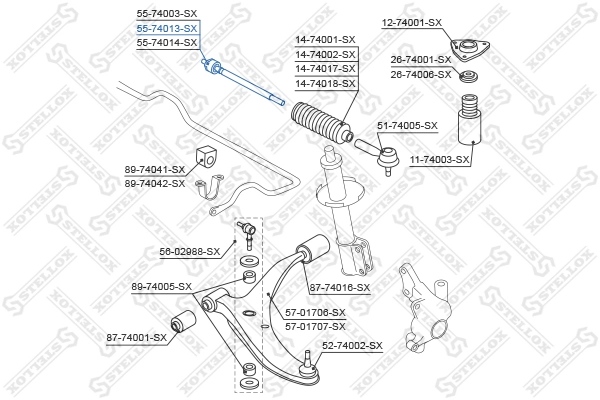 55-74003-SX
55-74013-SX
55-74014-SX

14-74001-SX
14-74002-SX
14-74017-SX
14-74018-SX

12-74001-SX

26-74001-SX
26-74006-SX

51-74005-SX

11-74003-SX

89-74041-SX
89-74042-SX

56-02988-SX

89-74005-SX

87-74016-SX

57-01706-SX
57-01707-SX

87-74001-SX

52-74002-SX

STELLOX