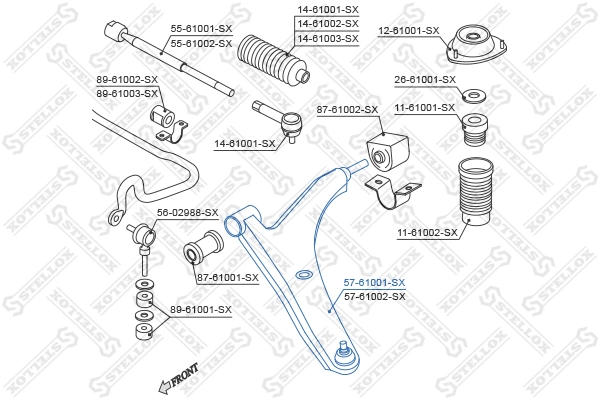 55-61001-SX
55-61002-SX

14-61001-SX
14-61002-SX
14-61003-SX

12-61001-SX

89-61002-SX
89-61003-SX

26-61001-SX

87-61002-SX

11-61001-SX

14-61001-SX

56-02988-SX

11-61002-SX

87-61001-SX

57-61001-SX
57-61002-SX

89-61001-SX

FRONT

STELLOX