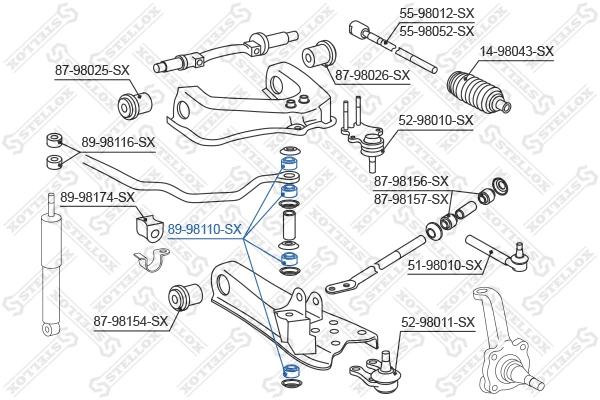 55-98012-SX
55-98052-SX
14-98043-SX
87-98025-SX
87-98026-SX
52-98010-SX
89-98116-SX
87-98156-SX
87-98157-SX
89-98174-SX
89-98110-SX
51-98010-SX
87-98154-SX
52-98011-SX
STELLOX