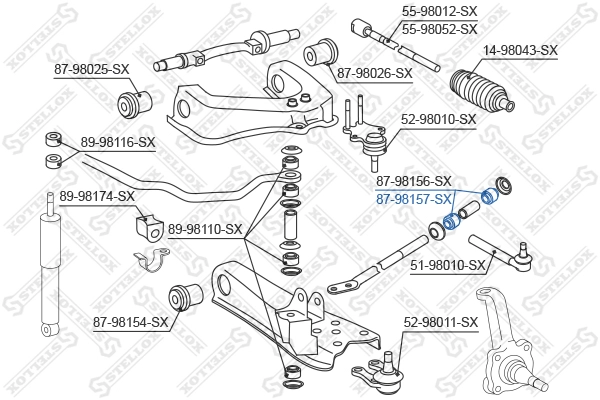 55-98012-SX
55-98052-SX
14-98043-SX
87-98025-SX
87-98026-SX
52-98010-SX
89-98116-SX
87-98156-SX
87-98157-SX
89-98174-SX
89-98110-SX
51-98010-SX
87-98154-SX
52-98011-SX
STELLOX