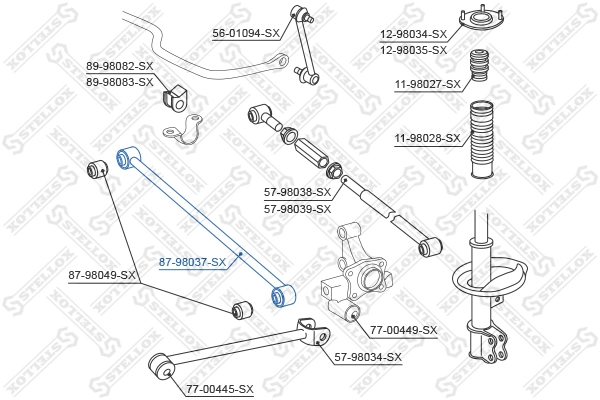 56-01094-SX
12-98034-SX
12-98035-SX
89-98082-SX
89-98083-SX
11-98027-SX
11-98028-SX
57-98038-SX
57-98039-SX
87-98037-SX
87-98049-SX
77-00449-SX
57-98034-SX
77-00445-SX
STELLOX