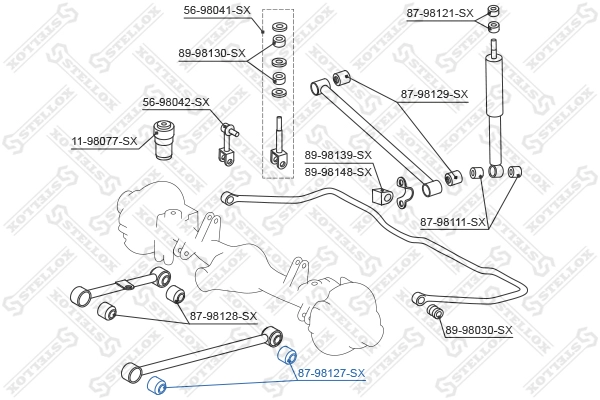 56-98041-SX
87-98121-SX
89-98130-SX
87-98129-SX
56-98042-SX
11-98077-SX
89-98139-SX
89-98148-SX
87-98111-SX
87-98128-SX
89-98030-SX
87-98127-SX
STELLOX