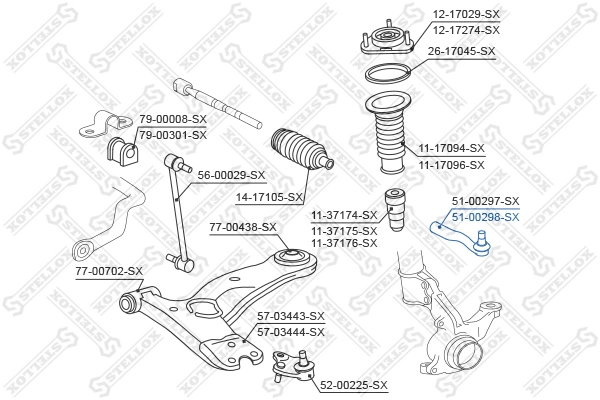 12-17029-SX
12-17274-SX
26-17045-SX
79-00008-SX
79-00301-SX
11-17094-SX
11-17096-SX
56-00029-SX
14-17105-SX
51-00297-SX
51-00298-SX
11-37174-SX
11-37175-SX
11-37176-SX
77-00438-SX
77-00702-SX
57-03443-SX
57-03444-SX
52-00225-SX
STELLOX