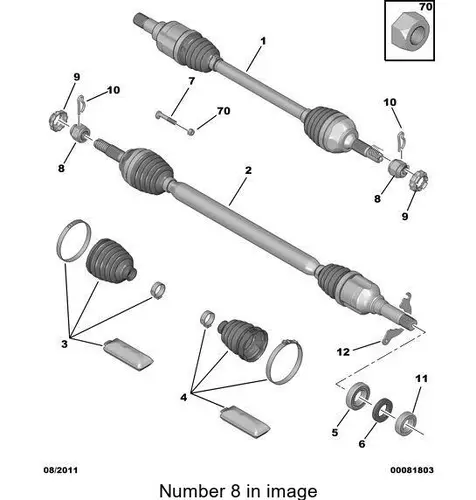 70

1

9

10

7

70

10

8

2

8

9

3

4

12

11

5

6

08/2011

00081803

Number 8 in image