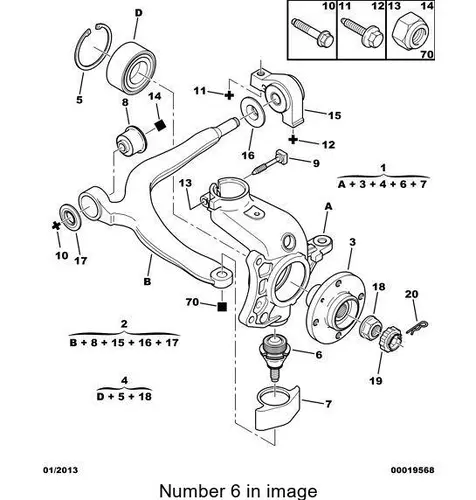 10 11 12 13 14
70

D

5

8

14

11

15

12

16

9

1
A + 3 + 4 + 6 + 7

13

A

3

10

17

B

70

18

20

2
B + 8 + 15 + 16 + 17

6

19

4
D + 5 + 18

7

01/2013

00019568

Number 6 in image