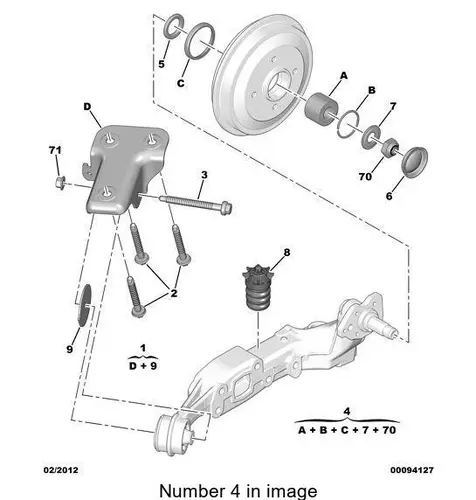 5
C
A
B
7
70
6
D
71
3
8
2
9
1
D + 9
4
A + B + C + 7 + 70
02/2012
00094127
Number 4 in image