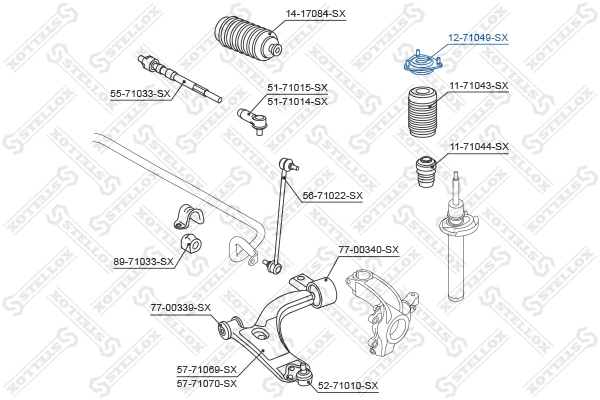 14-17084-SX
12-71049-SX
55-71033-SX
51-71015-SX
51-71014-SX
11-71043-SX
11-71044-SX
56-71022-SX
89-71033-SX
77-00340-SX
77-00339-SX
57-71069-SX
57-71070-SX
52-71010-SX
STELLOX