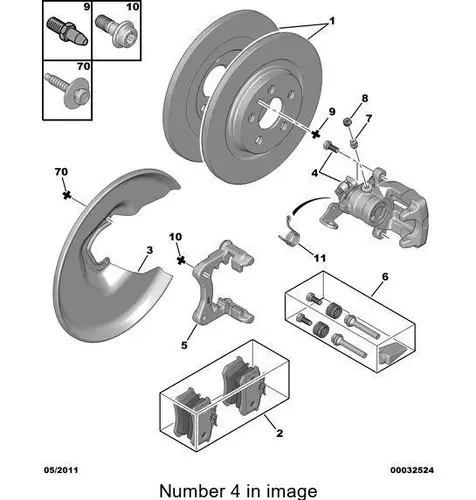 9
10
70
1
8
9
7
4
70
3
10
11
6
5
2
05/2011
00032524
Number 4 in image