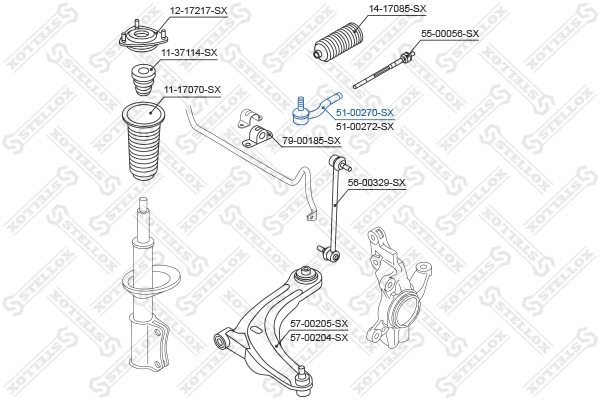 12-17217-SX
14-17085-SX
55-00056-SX
11-37114-SX
11-17070-SX
51-00270-SX
51-00272-SX
79-00185-SX
56-00329-SX
57-00205-SX
57-00204-SX
STELLOX