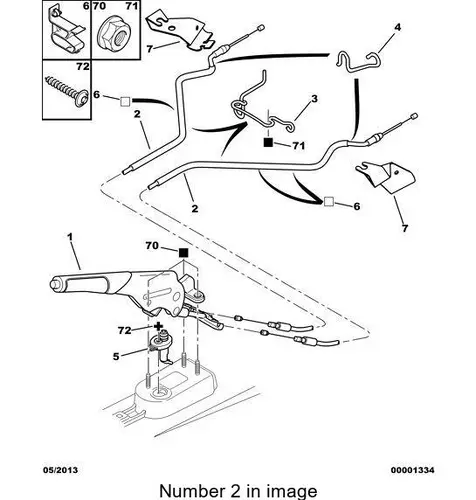 6
70
71
72
7
4
6
2
3
71
2
6
7
1
70
72
5

05/2013
00001334

Number 2 in image