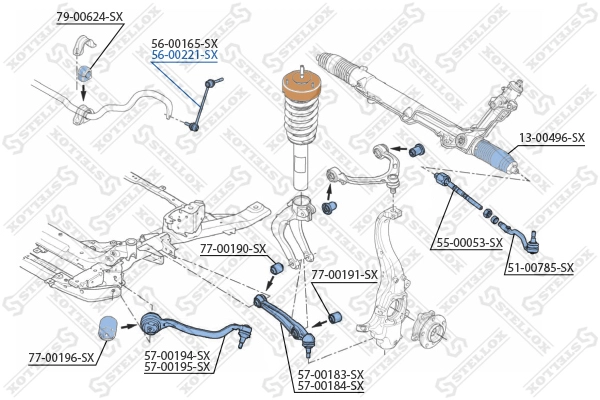 79-00624-SX
56-00165-SX
56-00221-SX
13-00496-SX
77-00190-SX
77-00191-SX
55-00053-SX
51-00785-SX
77-00196-SX
57-00194-SX
57-00195-SX
57-00183-SX
57-00184-SX
STELLOX