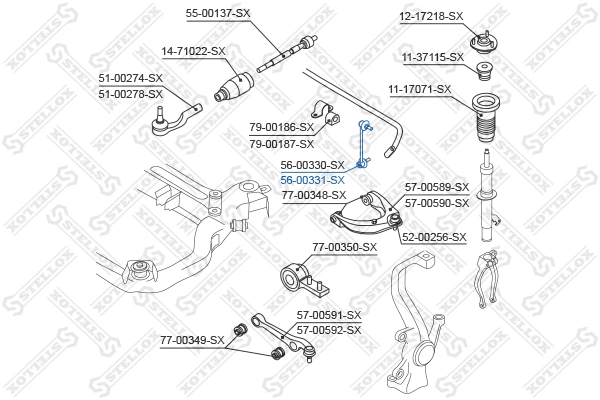 55-00137-SX
12-17218-SX
14-71022-SX
11-37115-SX
51-00274-SX
51-00278-SX
11-17071-SX
79-00186-SX
79-00187-SX
56-00330-SX
56-00331-SX
77-00348-SX
57-00589-SX
57-00590-SX
52-00256-SX
77-00350-SX
57-00591-SX
57-00592-SX
77-00349-SX
STELLOX