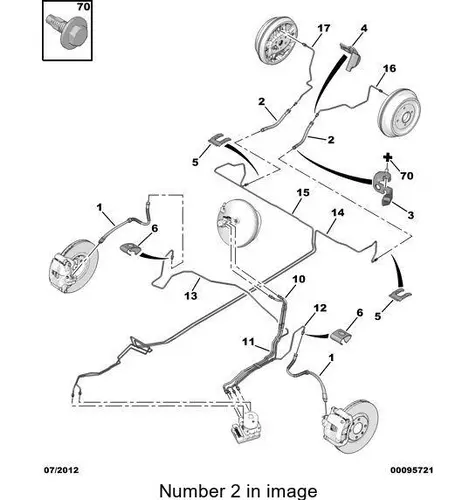 70

17
4
16
2
2
5
70
3
15
14
1
6
13
10
12
6
5
11
1

07/2012
00095721

Number 2 in image