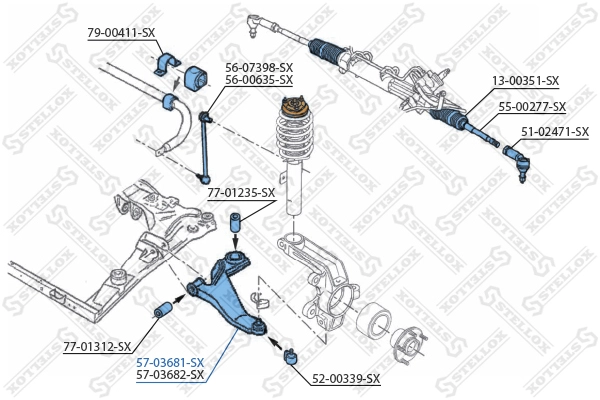 79-00411-SX
56-07398-SX
56-00635-SX
13-00351-SX
55-00277-SX
51-02471-SX
77-01235-SX
77-01312-SX
57-03681-SX
57-03682-SX
52-00339-SX
STELLOX